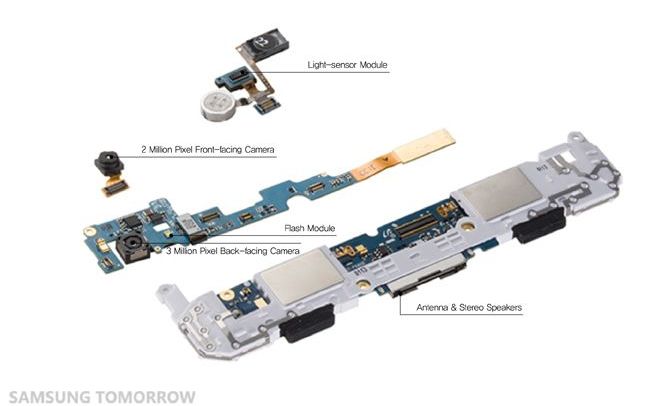 Light-sensor Module

2 Million Pixel Front-facing Camera

Flash Module

3 Million Pixel Back-facing Camera

Antenna & Stereo Speakers

SAMSUNG TOMORROW