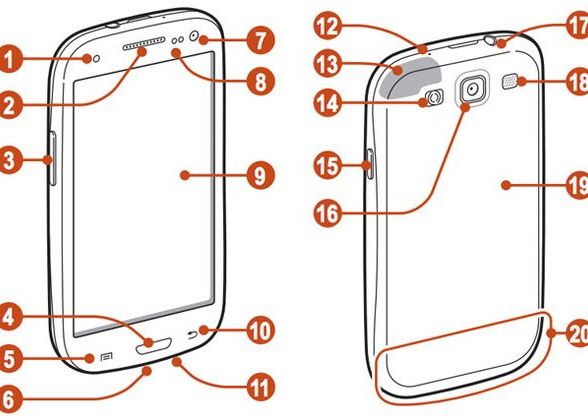 1
2
3
4
5
6
7
8
9
10
11
12
13
14
15
16
17
18
19
20