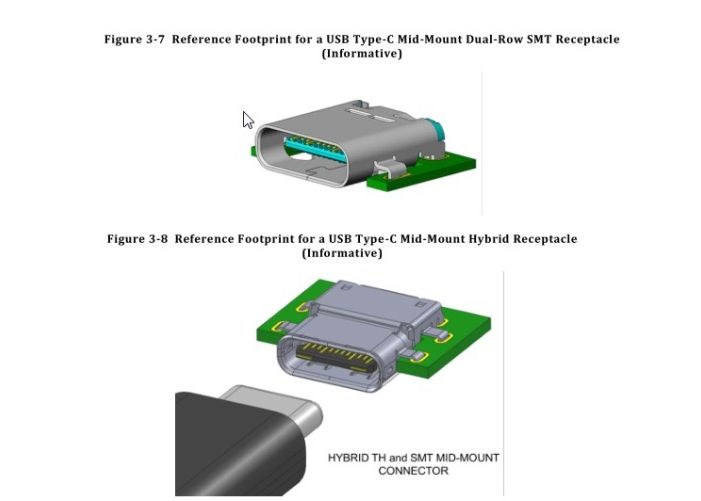 Figure 3-7 Reference Footprint for a USB Type-C Mid-Mount Dual-Row SMT Receptacle (Informative)

Figure 3-8 Reference Footprint for a USB Type-C Mid-Mount Hybrid Receptacle (Informative)

HYBRID TH and SMT MID-MOUNT CONNECTOR