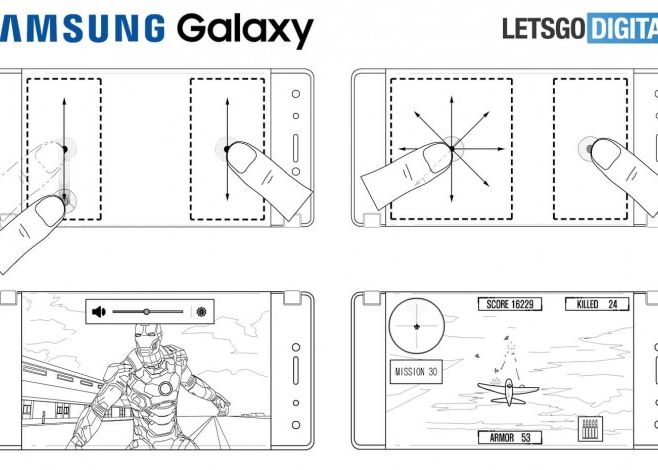 AMSUNG Galaxy

LETSGO DIGITA

SCORE 16229

KILLED 24

MISSION 30

ARMOR 53