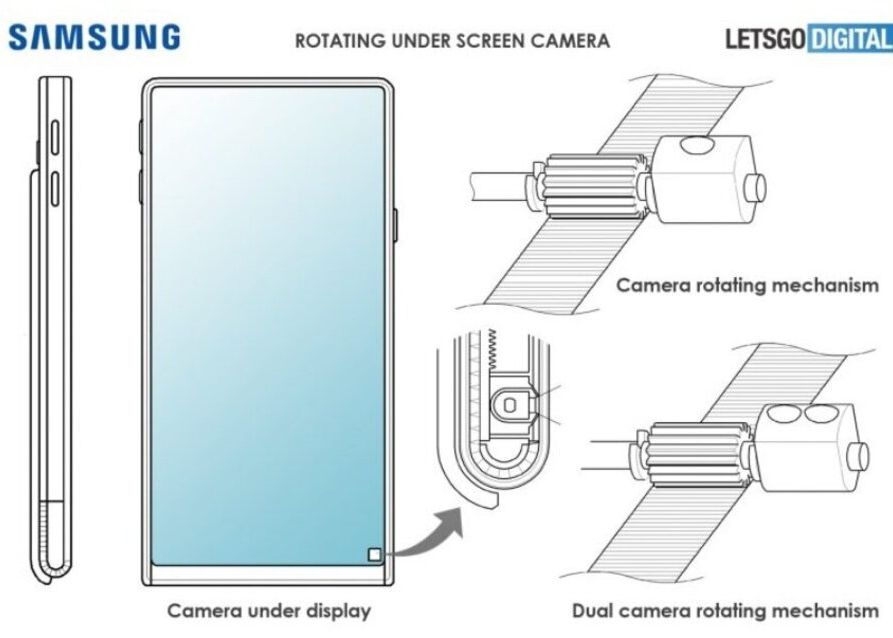 SAMSUNG

ROTATING UNDER SCREEN CAMERA

LETSGO DIGITAL

Camera rotating mechanism

Camera under display

Dual camera rotating mechanism